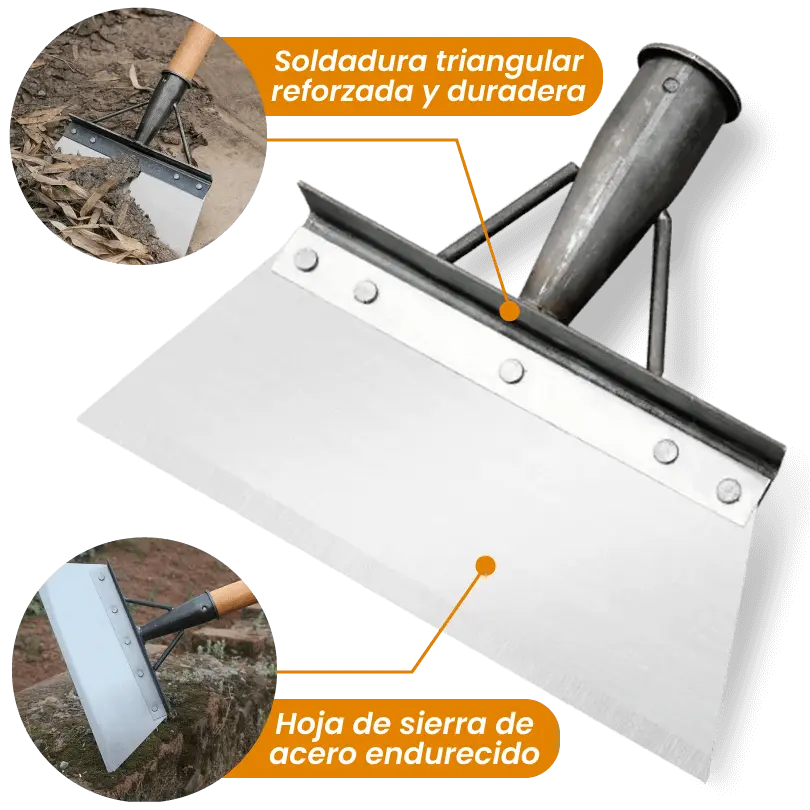 Soldadura triangular reforzada y duradera

Hoja de sierra de acero endurecido